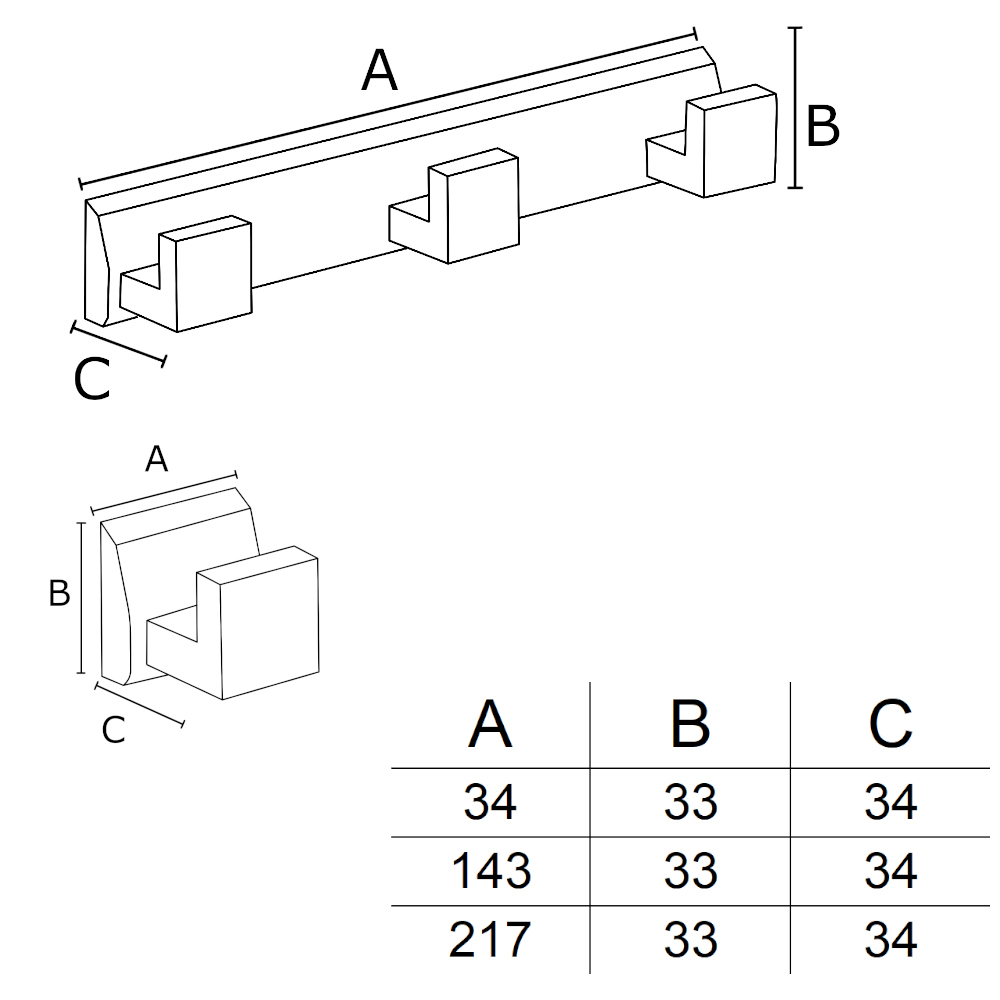 A

B

C

A

B

C

| A | B | C |
|---|---|---|
| 34 | 33 | 34 |
| 143 | 33 | 34 |
| 217 | 33 | 34 |